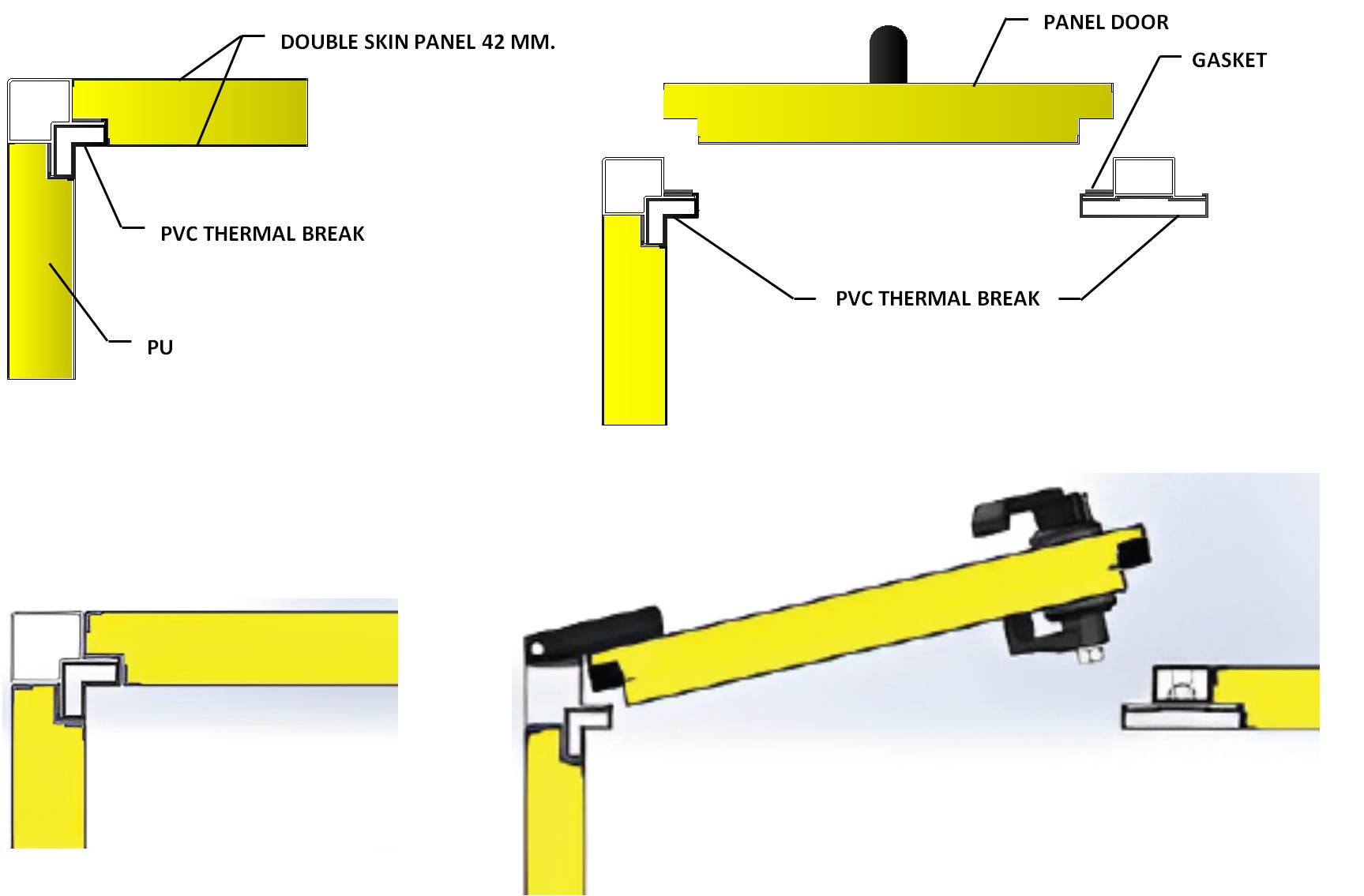 DOUBLE SKIN PANEL 42 MM.

PVC THERMAL BREAK

PU

PANEL DOOR

GASKET

PVC THERMAL BREAK